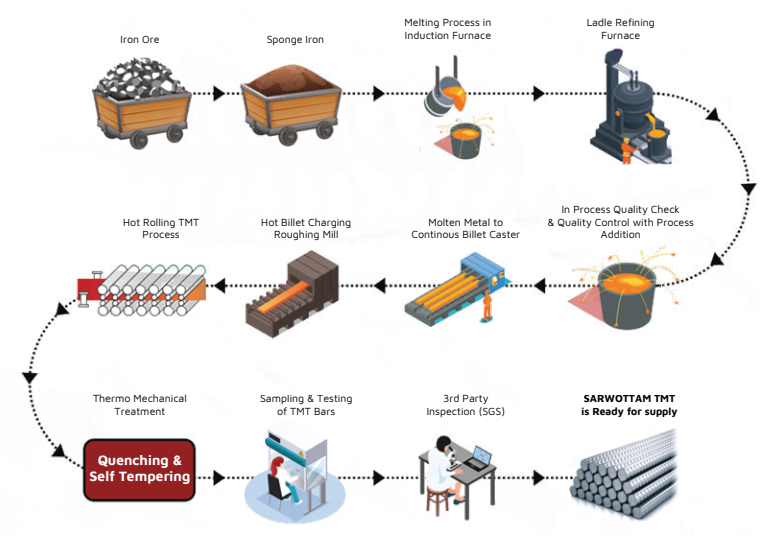 Iron Ore

Sponge Iron

Melting Process in Induction Furnace

Ladle Refining Furnace

In Process Quality Check & Quality Control with Process Addition

Molten Metal to Continous Billet Caster

Hot Billet Charging Roughing Mill

Hot Rolling TMT Process

Thermo Mechanical Treatment

Quenching & Self Tempering

Sampling & Testing of TMT Bars

3rd Party Inspection (SGS)

SARWOTTAM TMT is Ready for supply